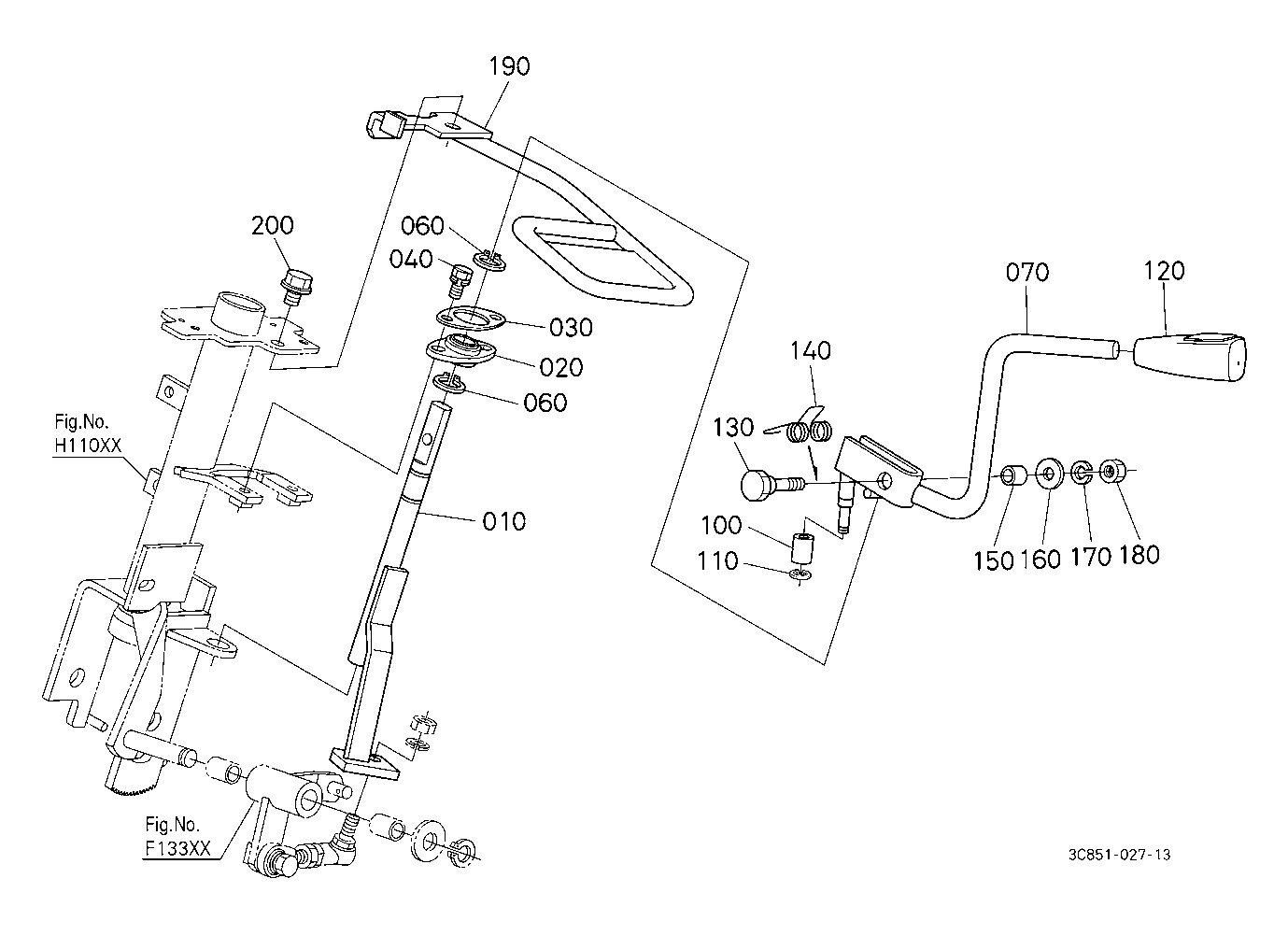 190

200

060

040

030

020

060

Fig.No.
H110XX

010

070

120

140

130

100

110

150

160

170

180

Fig.No.
F133XX

3C851-027-13